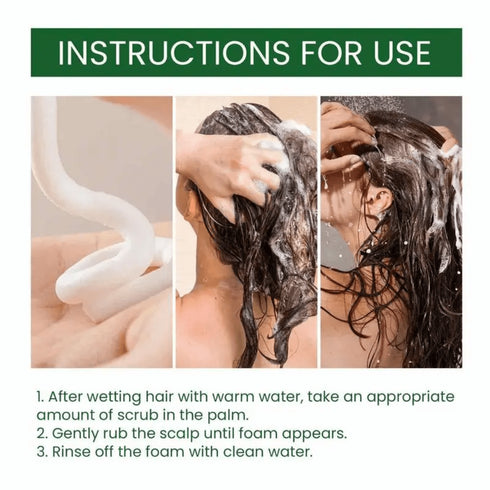 INSTRUCTIONS FOR USE

1. After wetting hair with warm water, take an appropriate amount of scrub in the palm.
2. Gently rub the scalp until foam appears.
3. Rinse off the foam with clean water.